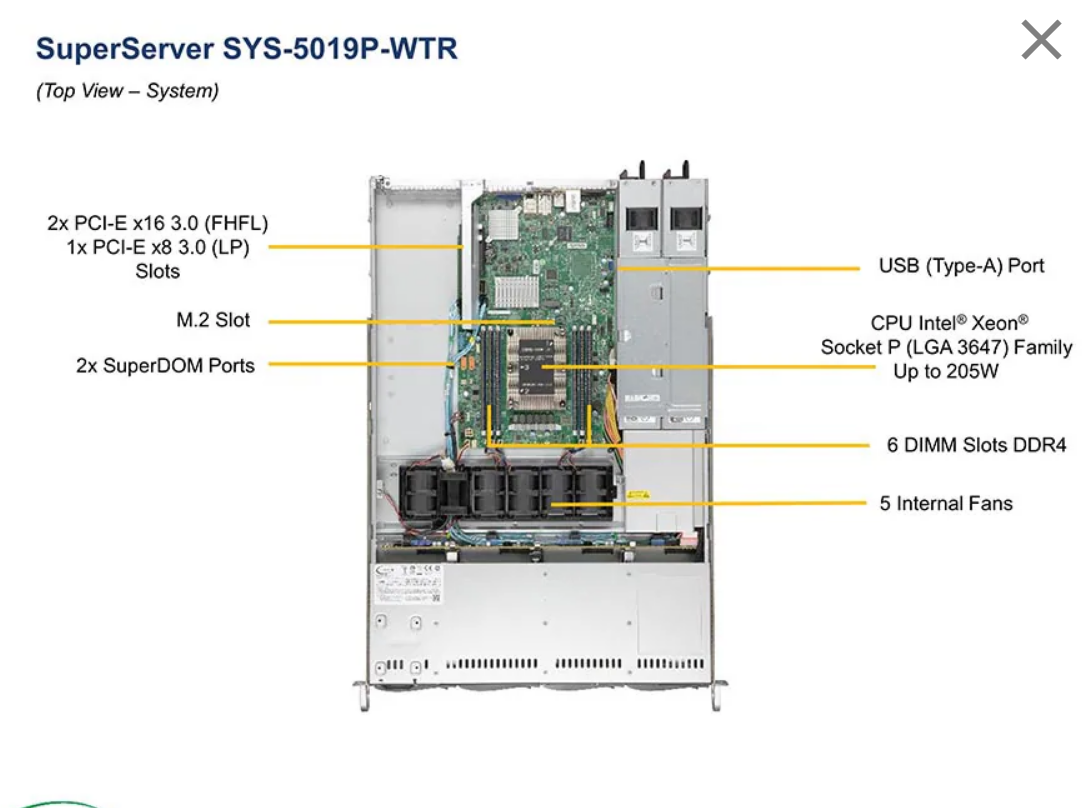 SuperServer SYS-5019P-WTR

(Top View – System)

2x PCI-E x16 3.0 (FHFL)
1x PCI-E x8 3.0 (LP)
Slots

M.2 Slot

2x SuperDOM Ports

USB (Type-A) Port

CPU Intel® Xeon®
Socket P (LGA 3647) Family
Up to 205W

6 DIMM Slots DDR4

5 Internal Fans