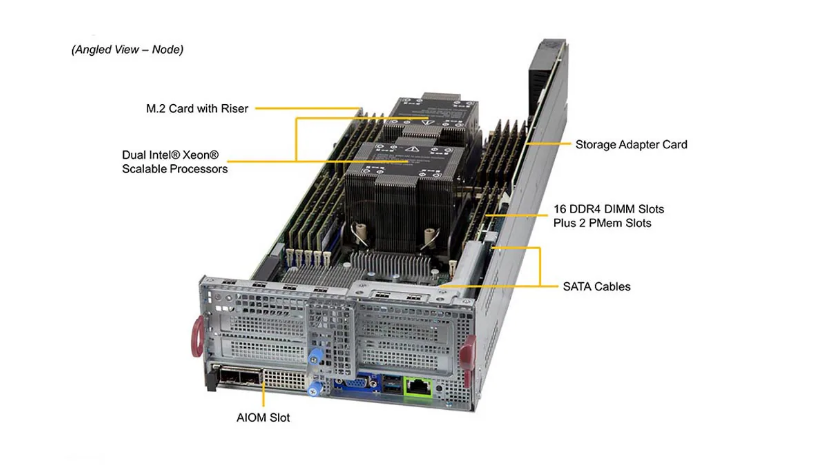 (Angled View – Node)

M.2 Card with Riser

Dual Intel® Xeon® Scalable Processors

Storage Adapter Card

16 DDR4 DIMM Slots Plus 2 PMem Slots

SATA Cables

AIOM Slot