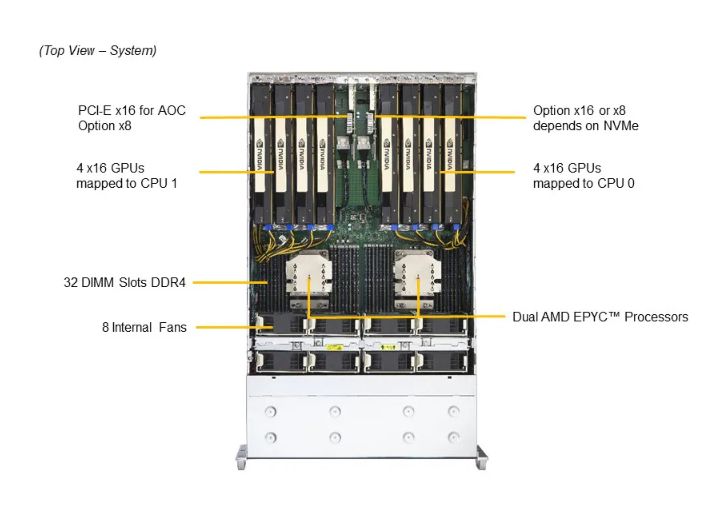 (Top View – System)

PCI-E x16 for AOC
Option x8

4 x16 GPUs
mapped to CPU 1

32 DIMM Slots DDR4

8 Internal Fans

Option x16 or x8
depends on NVMe

4 x16 GPUs
mapped to CPU 0

Dual AMD EPYC™ Processors

NVIDIA NVIDIA NVIDIA NVIDIA NVIDIA NVIDIA NVIDIA NVIDIA